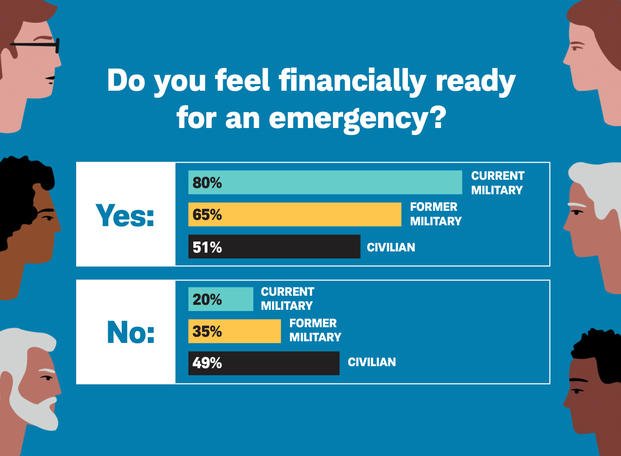 Do you feel financially ready for an emergency?

Yes:

80% CURRENT MILITARY

65% FORMER MILITARY

51% CIVILIAN

No:

20% CURRENT MILITARY

35% FORMER MILITARY

49% CIVILIAN